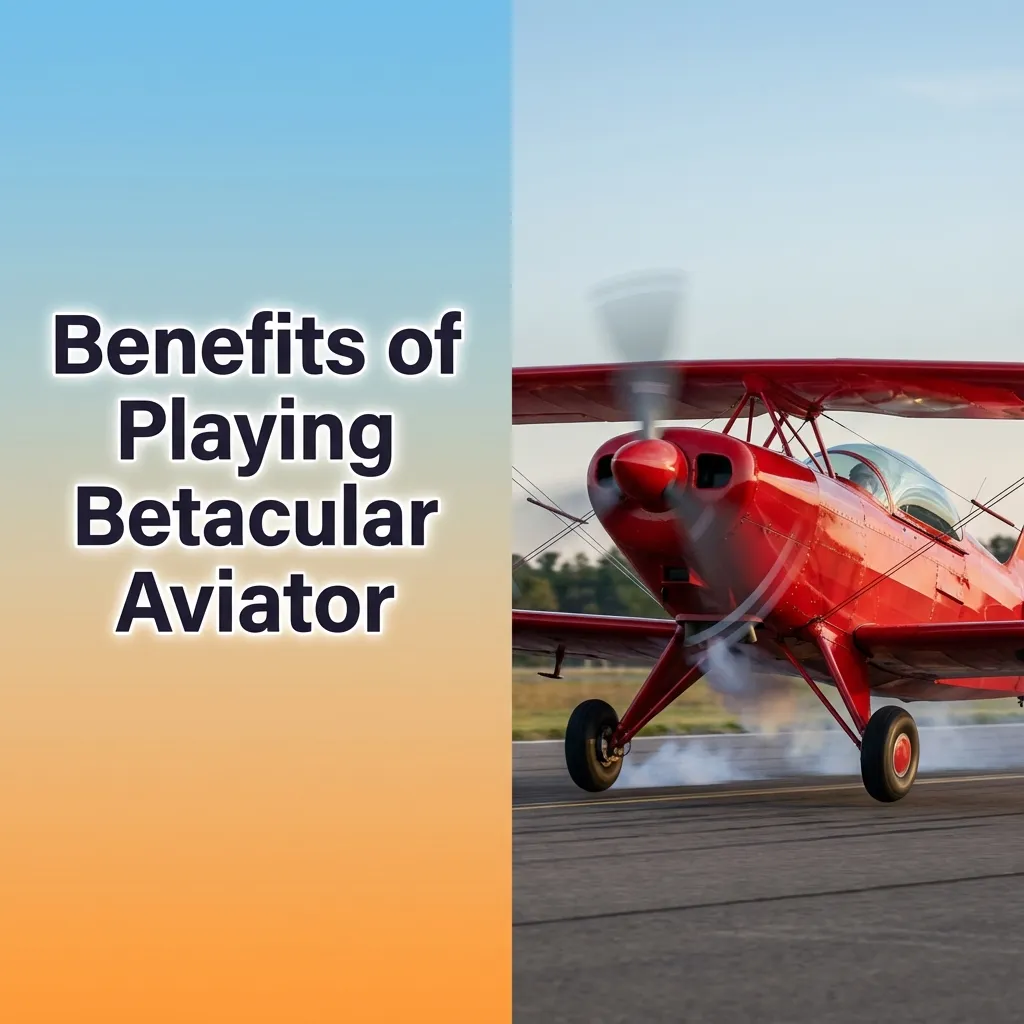 Benefits of Playing Betacular Aviator